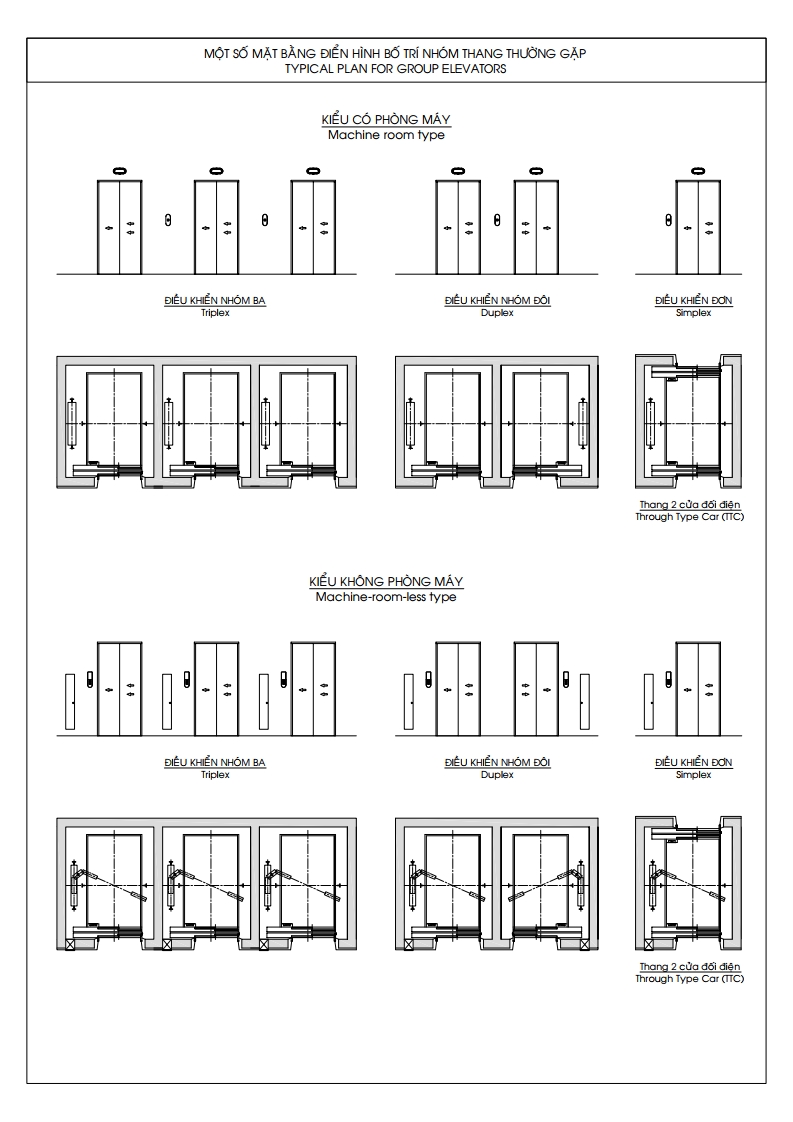 MỘT SỐ MẶT BẰNG ĐIỂN HÌNH BỐ TRÍ NHÓM THANG THƯỜNG GẶP
TYPICAL PLAN FOR GROUP ELEVATORS

KIỂU CÓ PHÒNG MÁY
Machine room type

ĐIỀU KHIỂN NHÓM BA
Triplex

ĐIỀU KHIỂN NHÓM ĐÔI
Duplex

ĐIỀU KHIỂN ĐƠN
Simplex

Thang 2 cửa đối diện
Through Type Car (TTC)

KIỂU KHÔNG PHÒNG MÁY
Machine-room-less type

ĐIỀU KHIỂN NHÓM BA
Triplex

ĐIỀU KHIỂN NHÓM ĐÔI
Duplex

ĐIỀU KHIỂN ĐƠN
Simplex

Thang 2 cửa đối diện
Through Type Car (TTC)