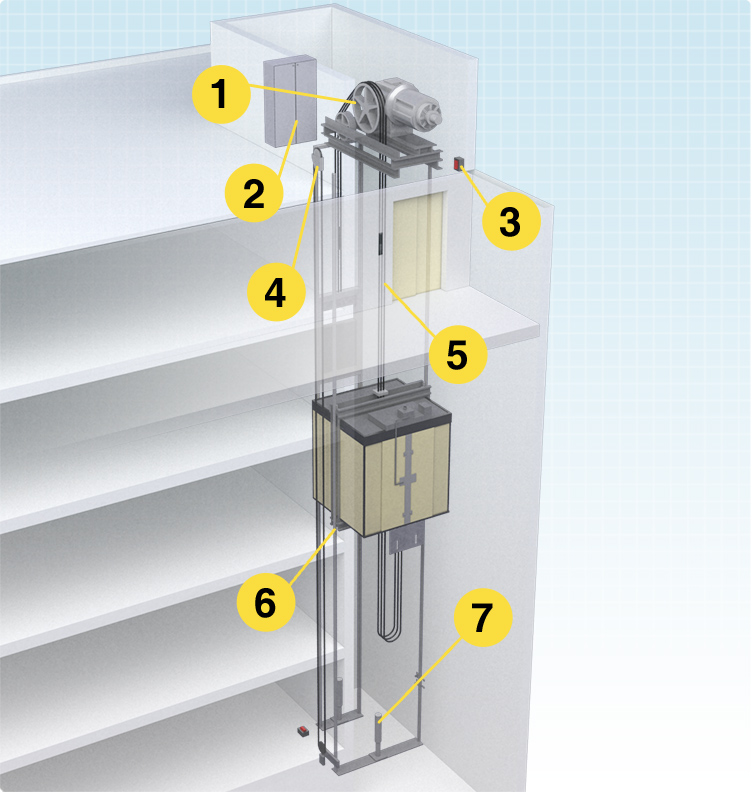 1
2
3
4
5
6
7